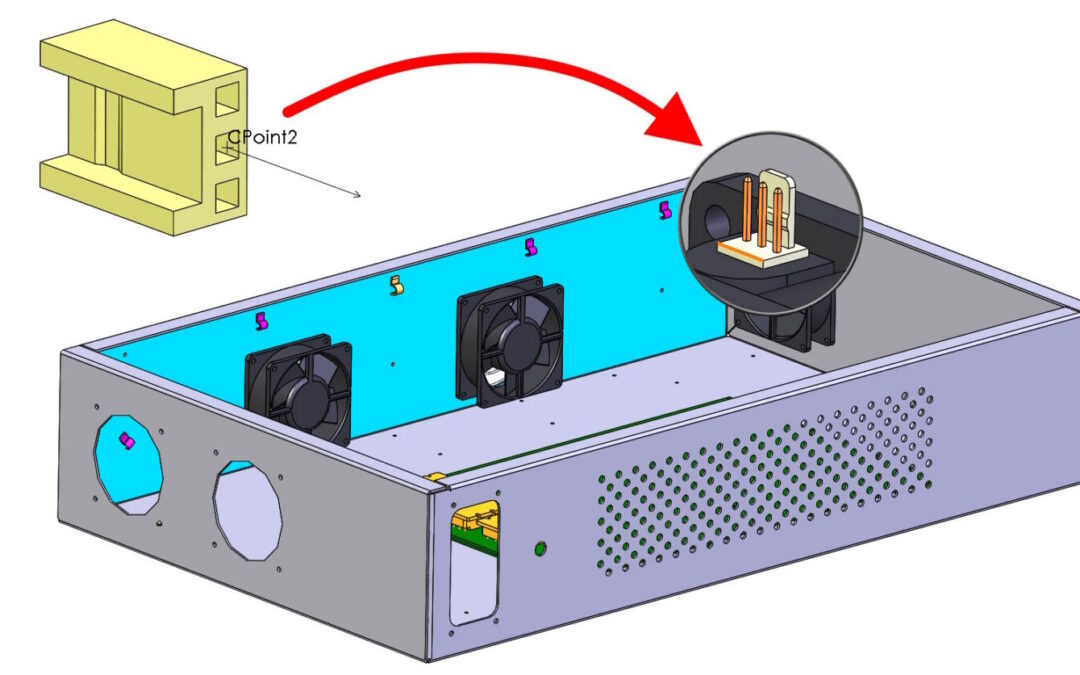 CPoint2