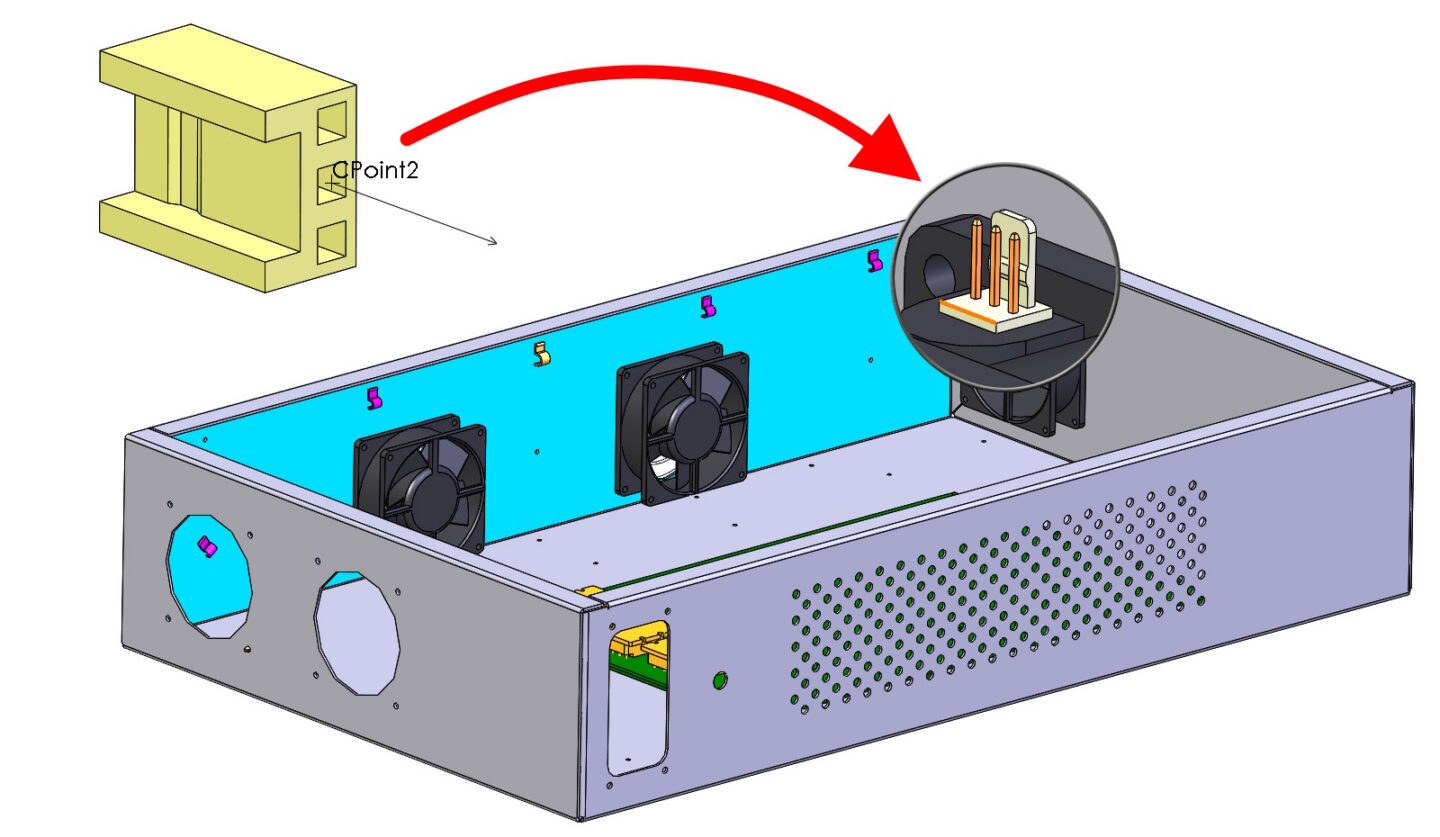 CPoint2