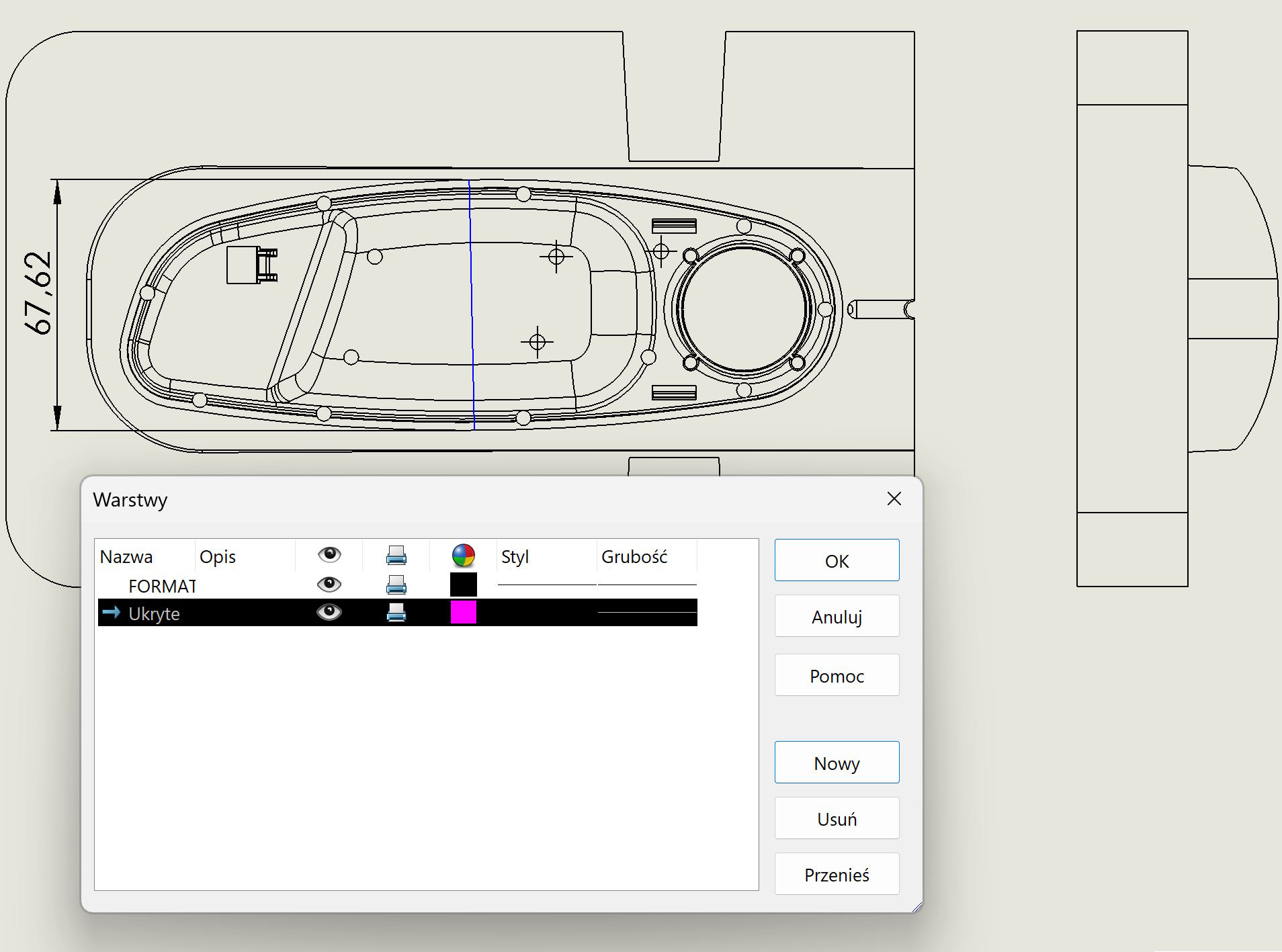 67,62

Warstwy

| Nazwa | Opis | | | | Styl | Grubość |
|---|---|---|---|---|---|---|
| FORMAT | | | | | | |
| Ukryte | | | | | | |

OK

Anuluj

Pomoc

Nowy

Usuń

Przenieś